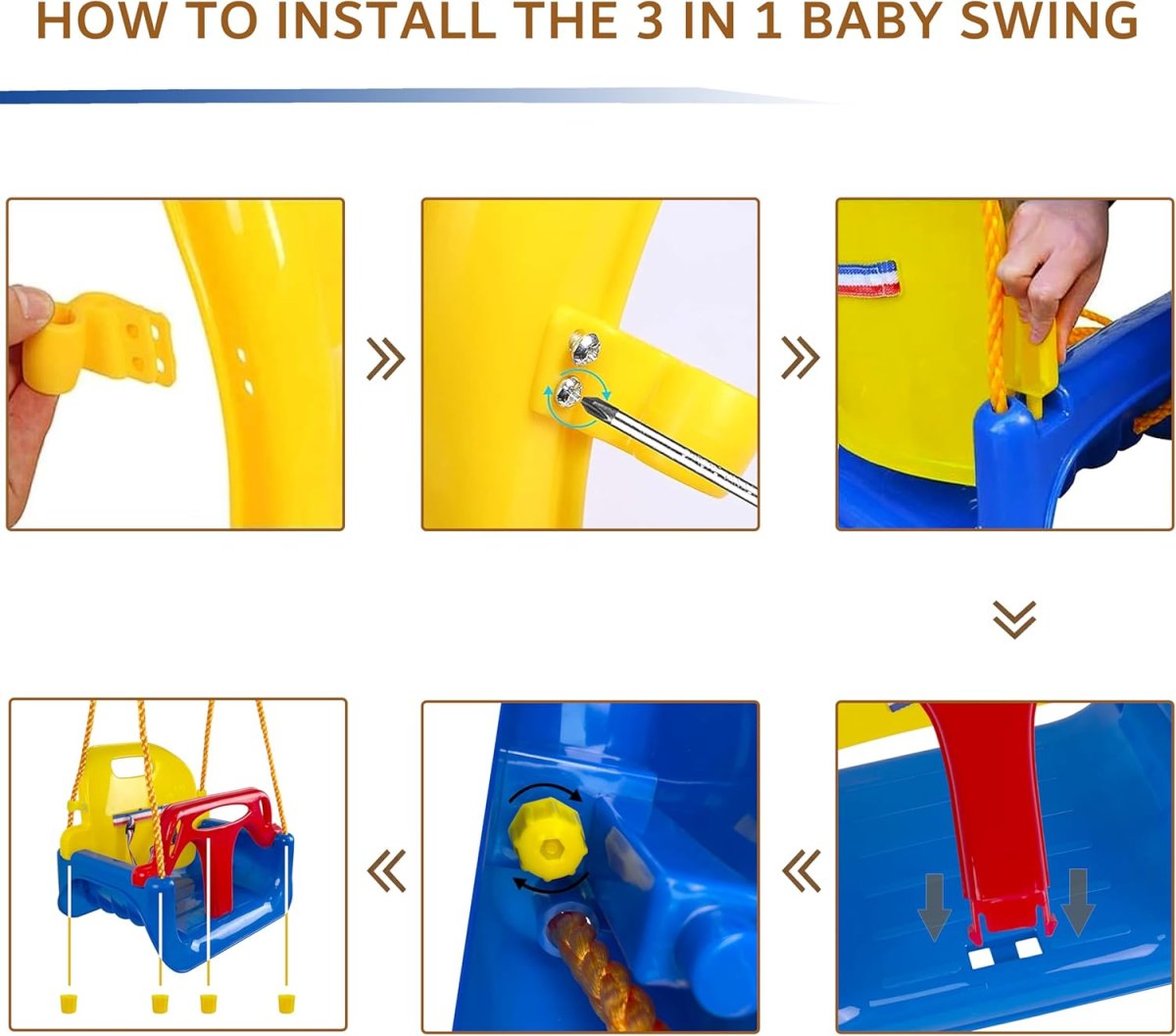 HOW TO INSTALL THE 3 IN 1 BABY SWING