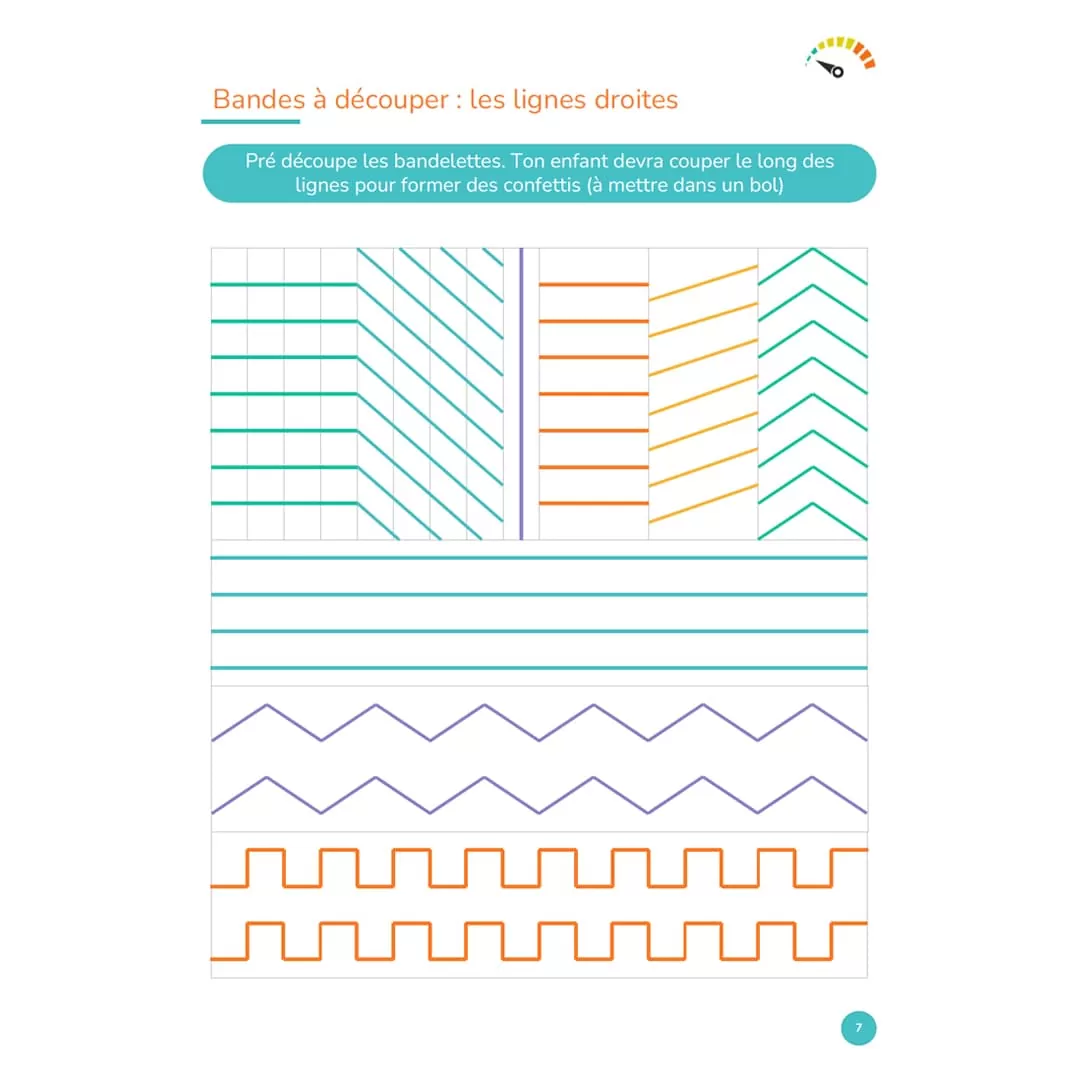 Bandes à découper : les lignes droites

Pré découpe les bandelettes. Ton enfant devra couper le long des lignes pour former des confettis (à mettre dans un bol)

7